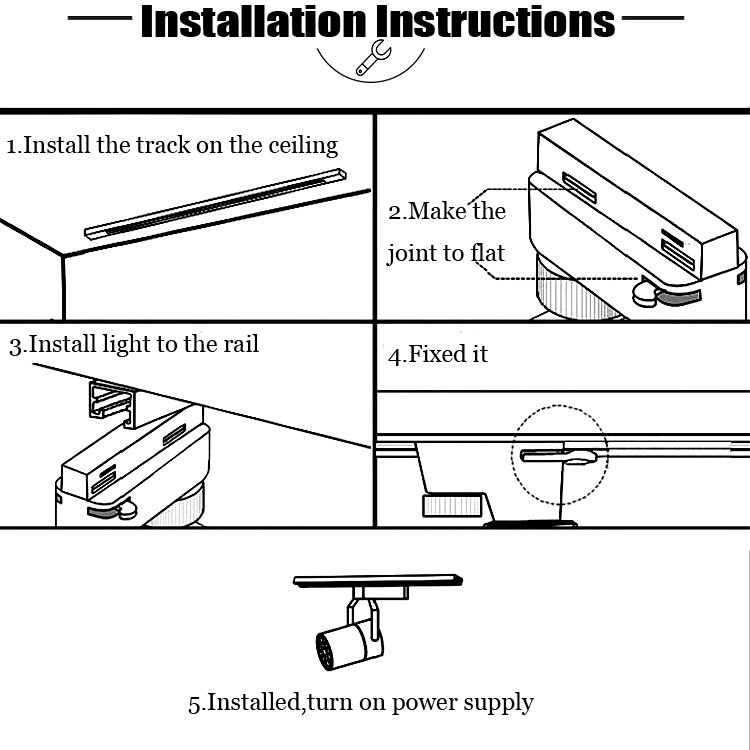 Installation Instructions

1.Install the track on the ceiling

2.Make the joint to flat

3.Install light to the rail

4.Fixed it

5.Installed,turn on power supply