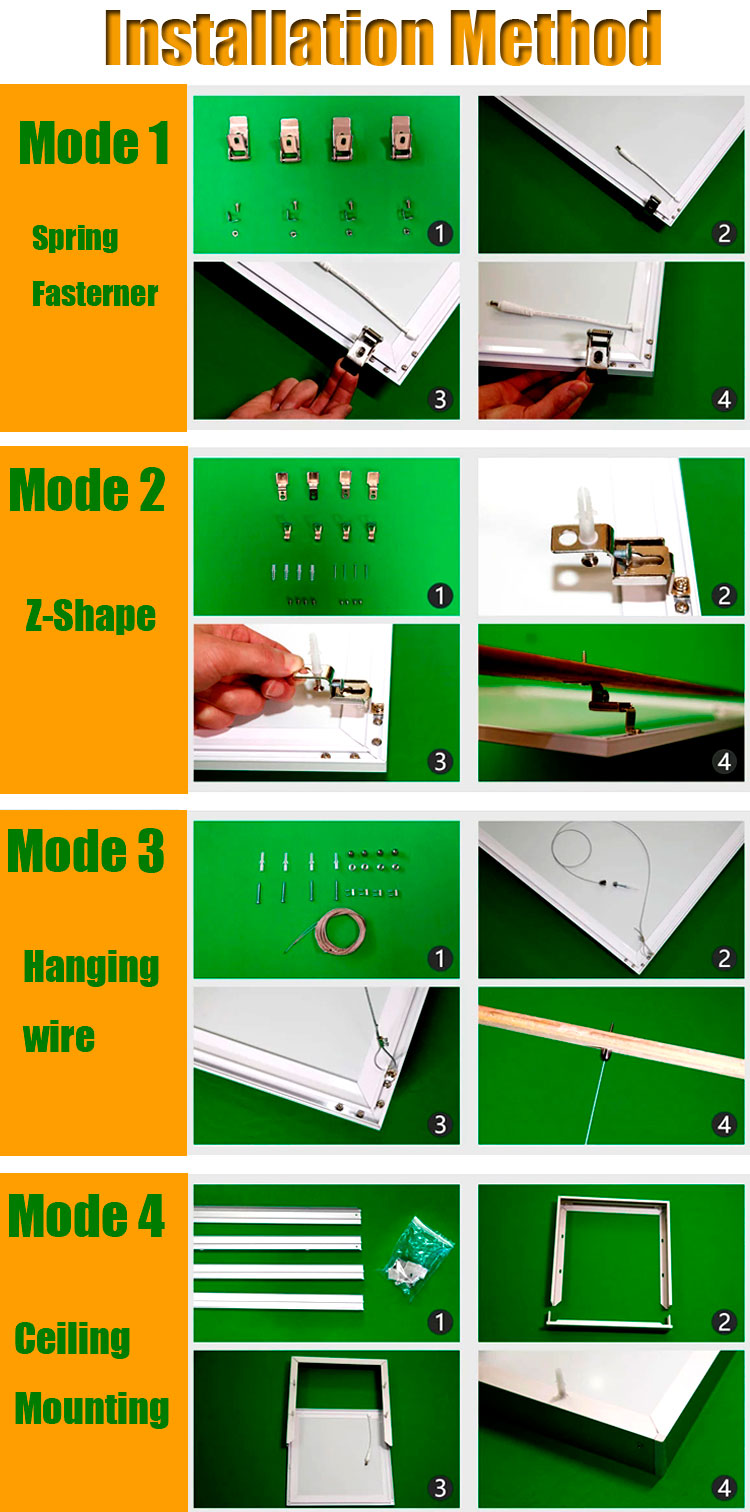 Installation Method

Mode 1

Spring Fasterner

1 2 3 4

Mode 2

Z-Shape

1 2 3 4

Mode 3

Hanging wire

1 2 3 4

Mode 4

Ceiling Mounting

1 2 3 4